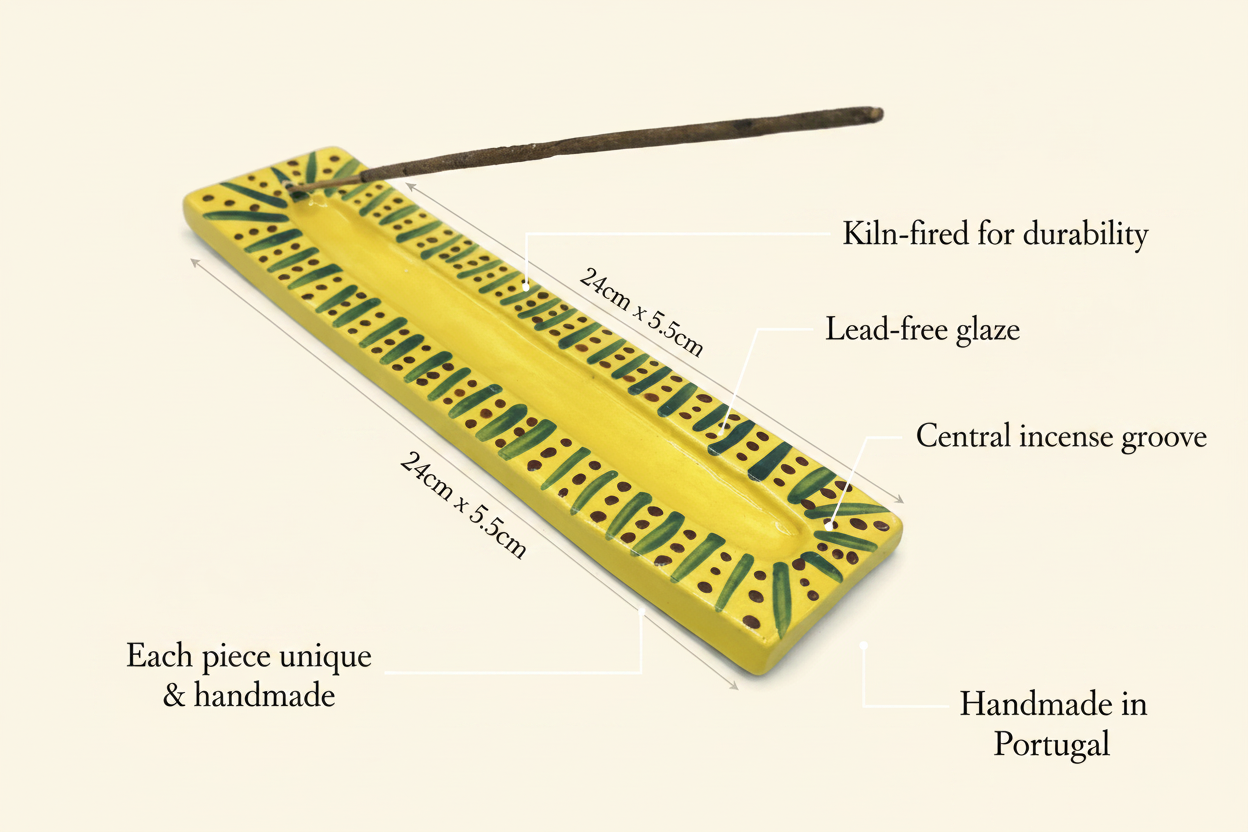 Kiln-fired for durability

24cm x 5.5cm

Lead-free glaze

Central incense groove

24cm x 5.5cm

Each piece unique & handmade

Handmade in Portugal