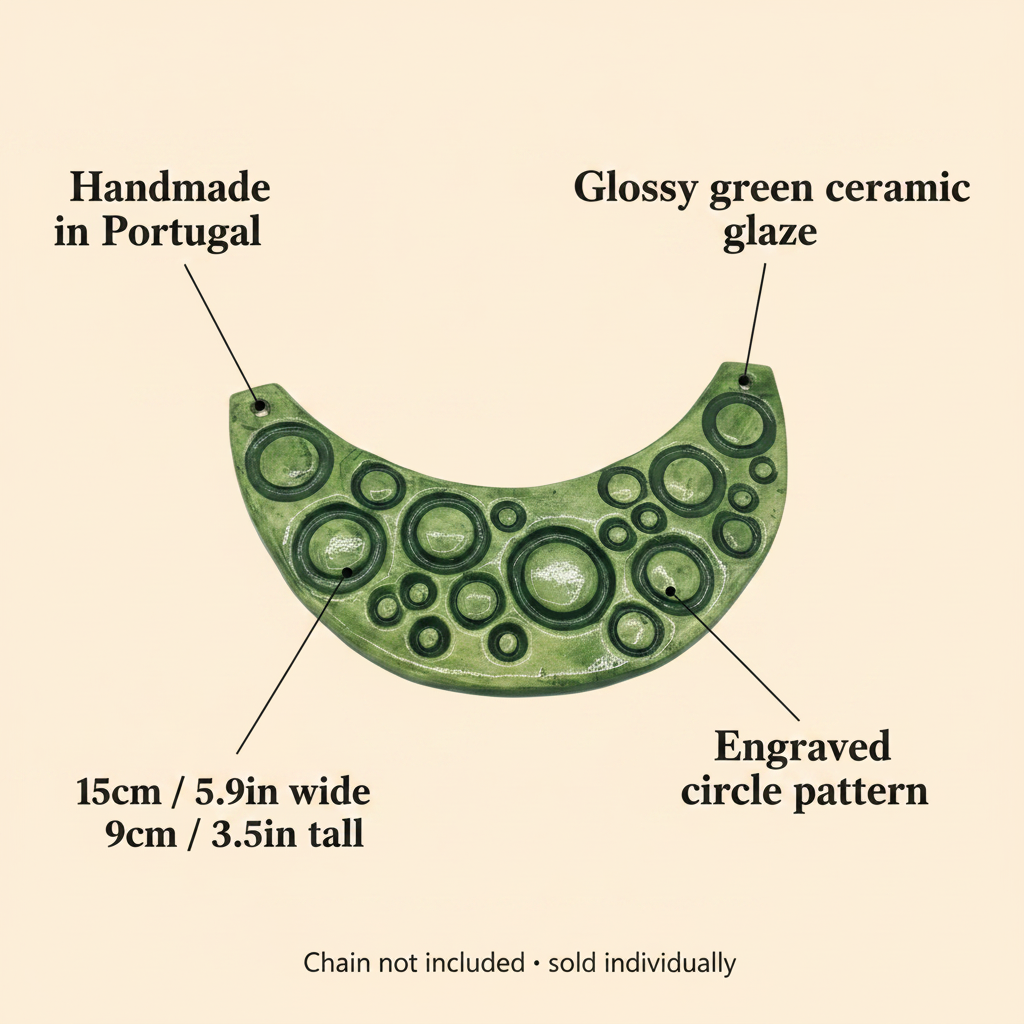 Handmade in Portugal

Glossy green ceramic glaze

15cm / 5.9in wide
9cm / 3.5in tall

Engraved circle pattern

Chain not included • sold individually