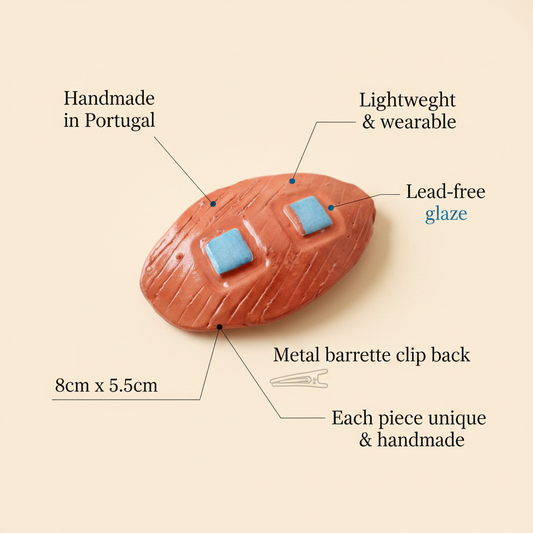 Handmade in Portugal

Lightweght & wearable

Lead-free glaze

Metal barrette clip back

8cm x 5.5cm

Each piece unique & handmade