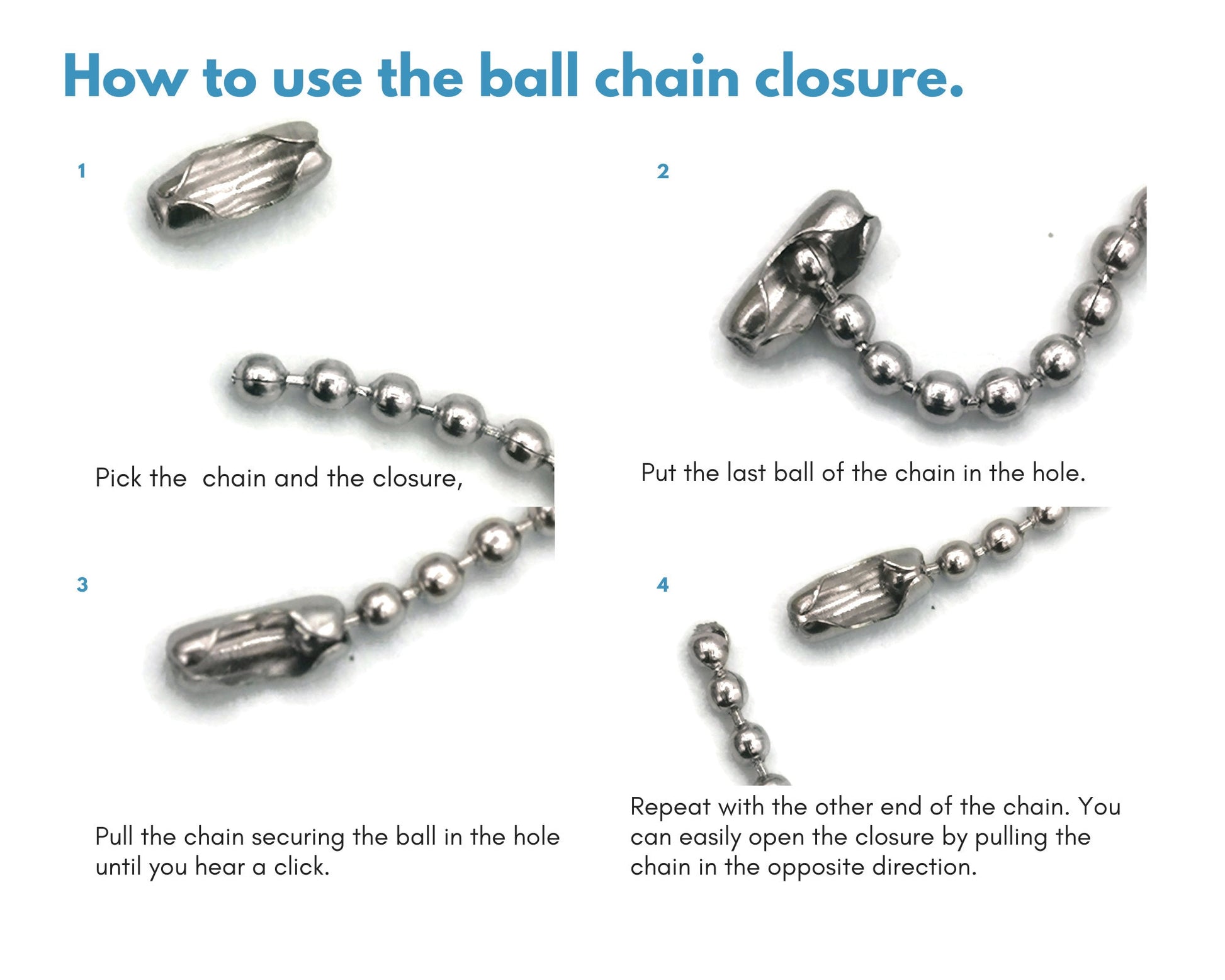 How to use the ball chain closure.

1

Pick the  chain and the closure,

2

Put the last ball of the chain in the hole.

3

Pull the chain securing the ball in the hole until you hear a click.

4

Repeat with the other end of the chain. You can easily open the closure by pulling the chain in the opposite direction.